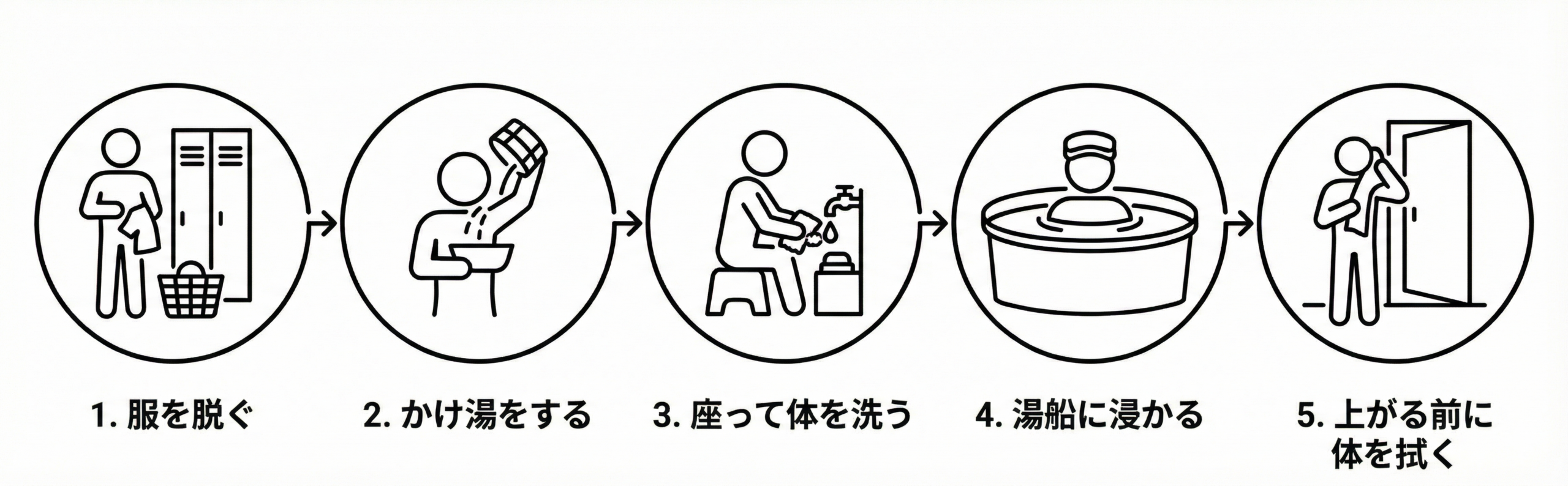 1. 服を脱ぐ

2. かけ湯をする

3. 座って体を洗う

4. 湯船に浸かる

5. 上がる前に体を拭く