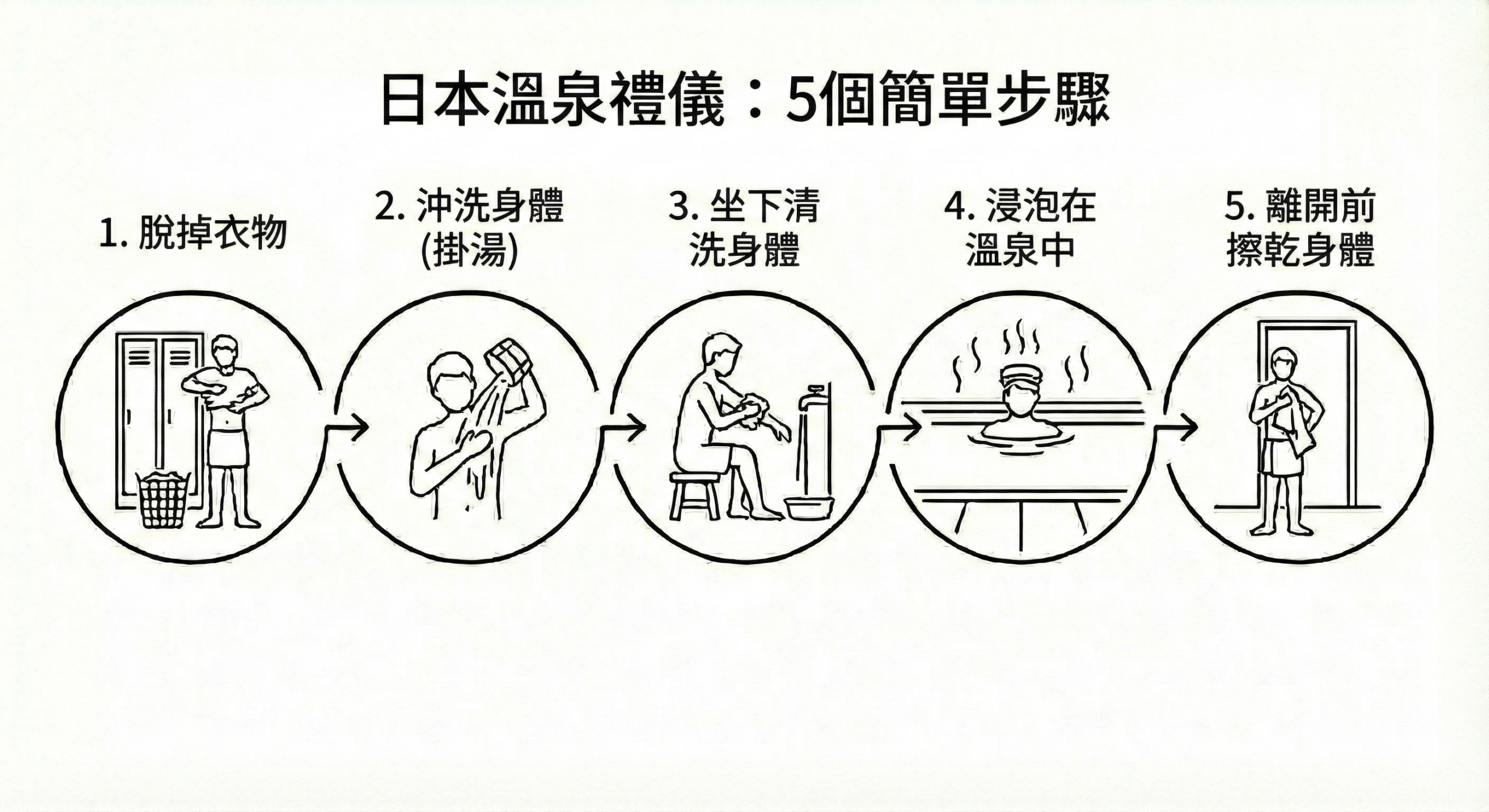 日本溫泉禮儀：5個簡單步驟

1. 脫掉衣物

2. 沖洗身體 (掛湯)

3. 坐下清洗身體

4. 浸泡在溫泉中

5. 離開前擦乾身體