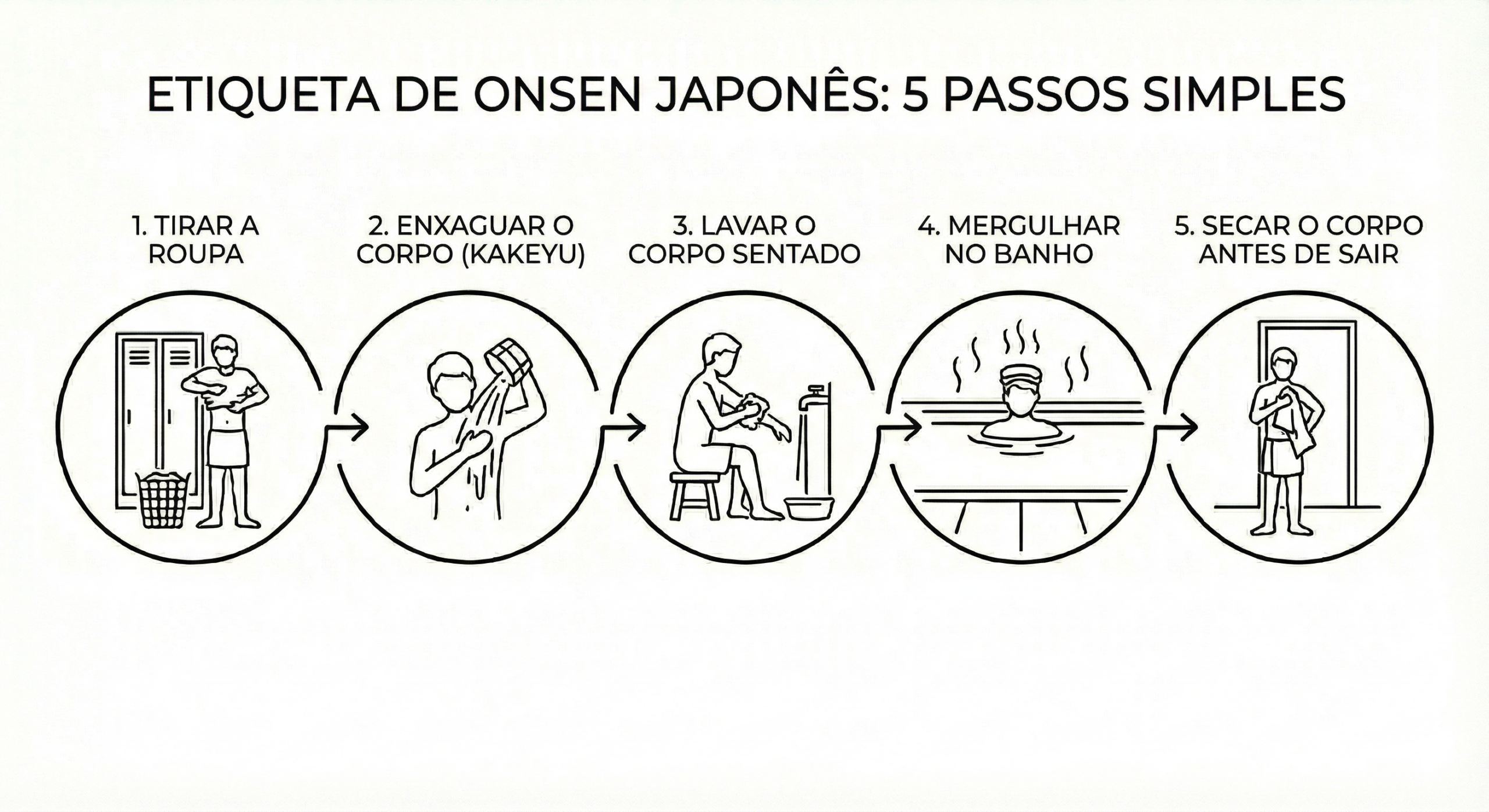 ETIQUETA DE ONSEN JAPONÊS: 5 PASSOS SIMPLES

1. TIRAR A ROUPA

2. ENXAGUAR O CORPO (KAKEYU)

3. LAVAR O CORPO SENTADO

4. MERGULHAR NO BANHO

5. SECAR O CORPO ANTES DE SAIR