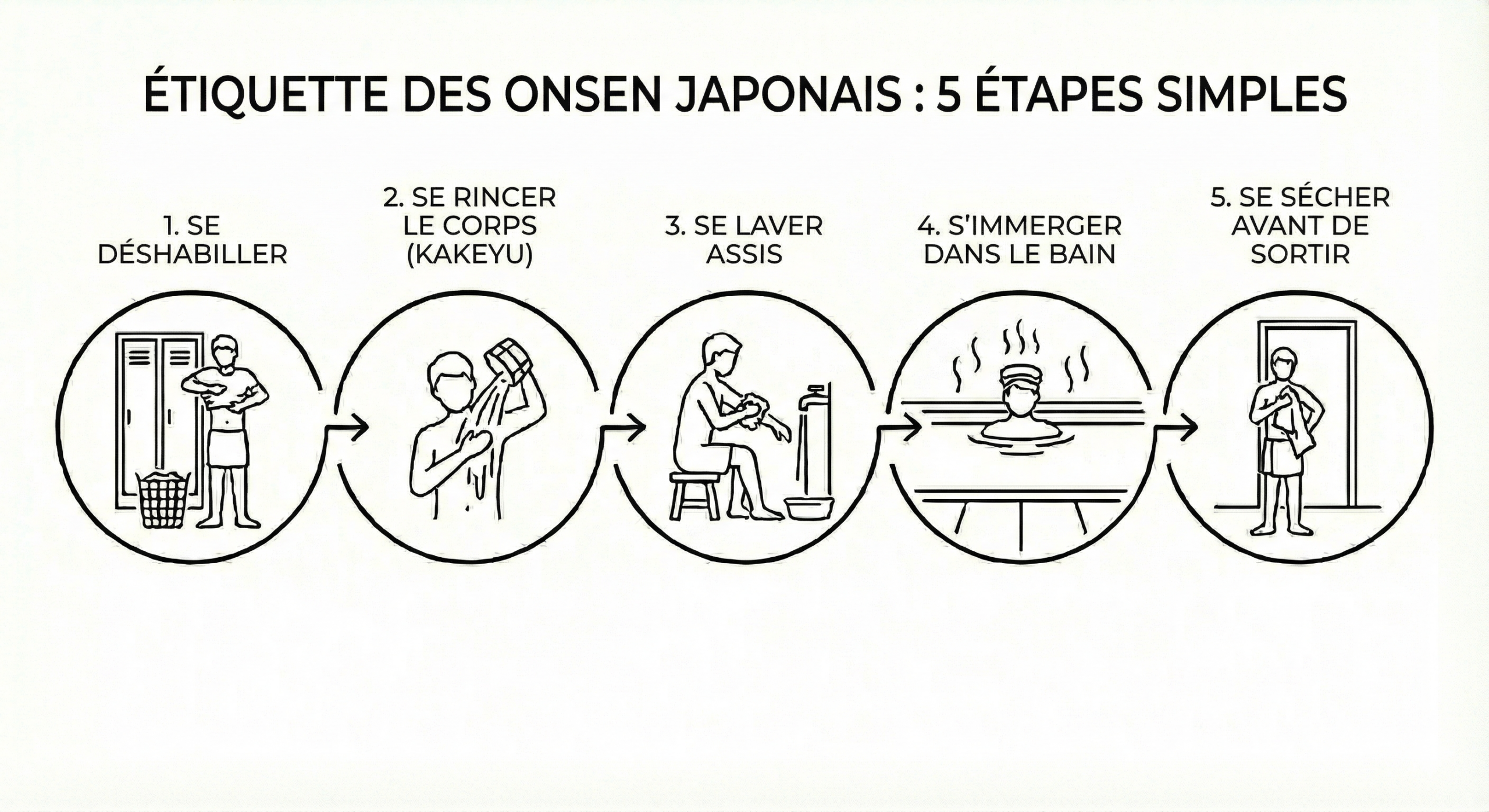 ÉTIQUETTE DES ONSEN JAPONAIS : 5 ÉTAPES SIMPLES

1. SE DÉSHABILLER

2. SE RINCER LE CORPS (KAKEYU)

3. SE LAVER ASSIS

4. S'IMMERGER DANS LE BAIN

5. SE SÉCHER AVANT DE SORTIR