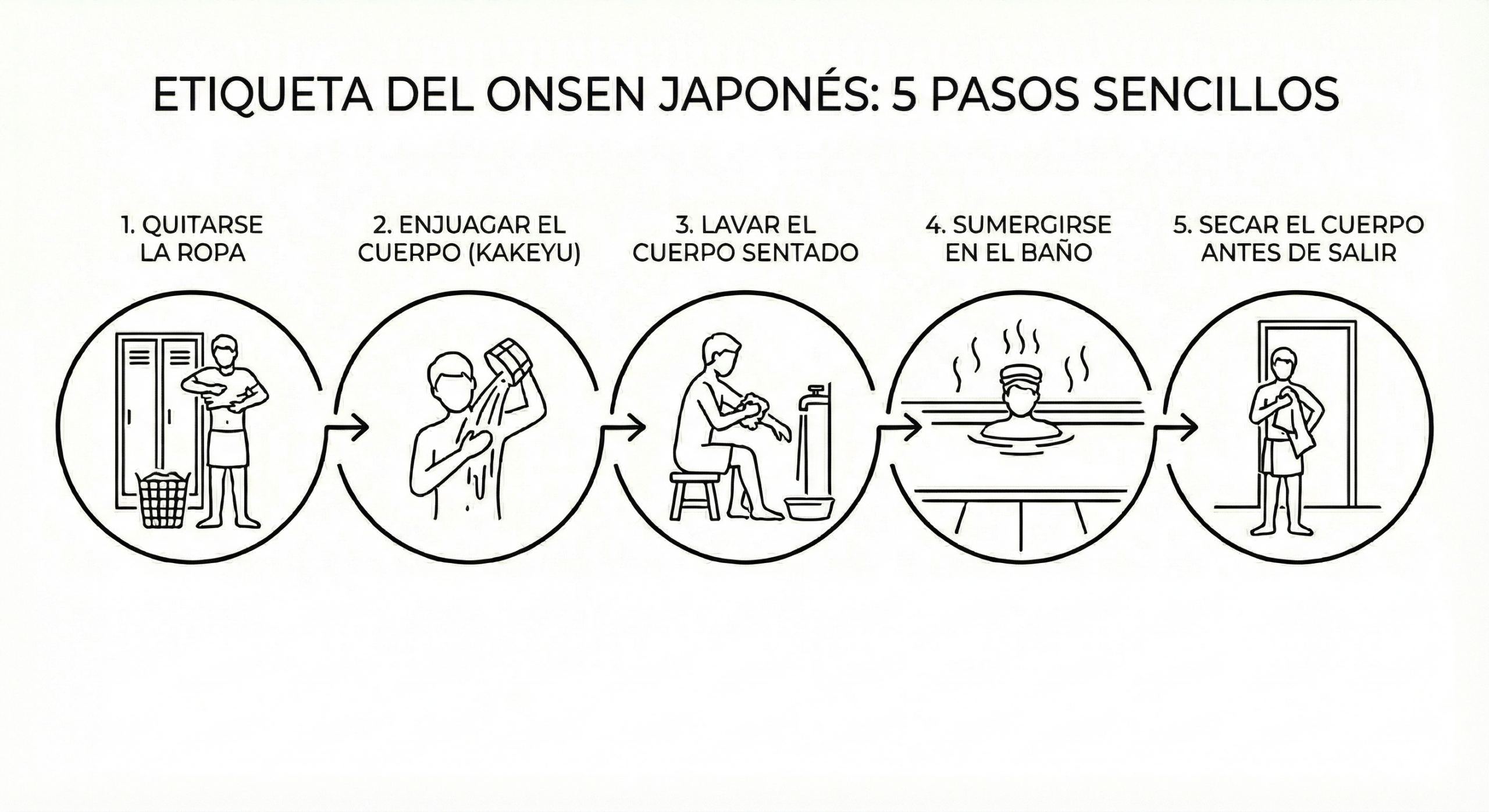 ETIQUETA DEL ONSEN JAPONÉS: 5 PASOS SENCILLOS

1. QUITARSE LA ROPA

2. ENJUAGAR EL CUERPO (KAKEYU)

3. LAVAR EL CUERPO SENTADO

4. SUMERGIRSE EN EL BAÑO

5. SECAR EL CUERPO ANTES DE SALIR