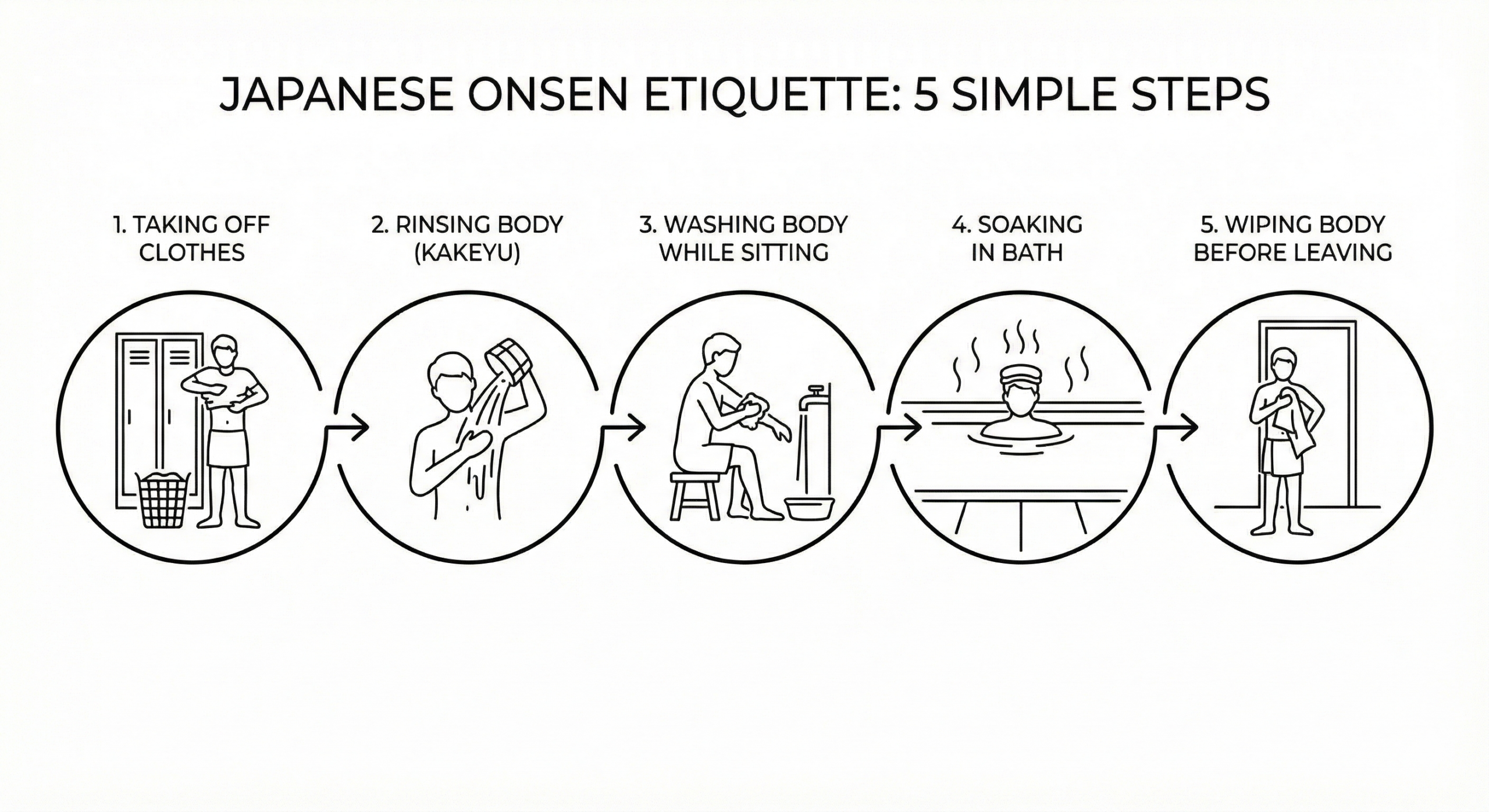 JAPANESE ONSEN ETIQUETTE: 5 SIMPLE STEPS

1. TAKING OFF CLOTHES

2. RINSING BODY (KAKEYU)

3. WASHING BODY WHILE SITTING

4. SOAKING IN BATH

5. WIPING BODY BEFORE LEAVING